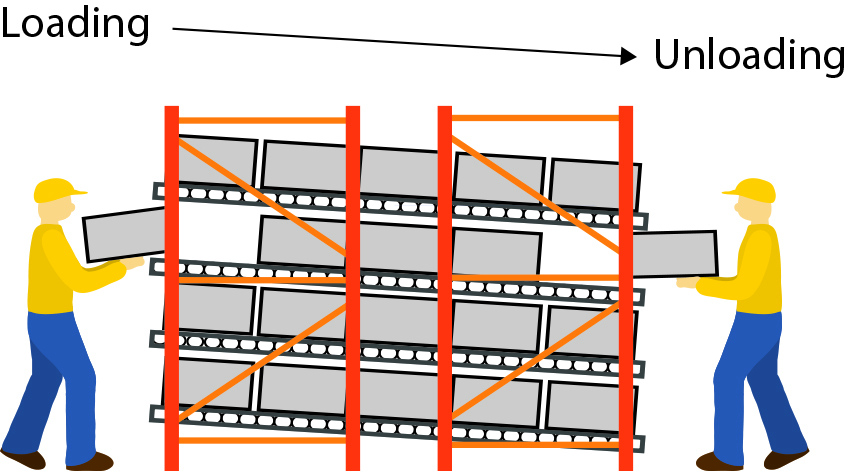 Loading

Unloading